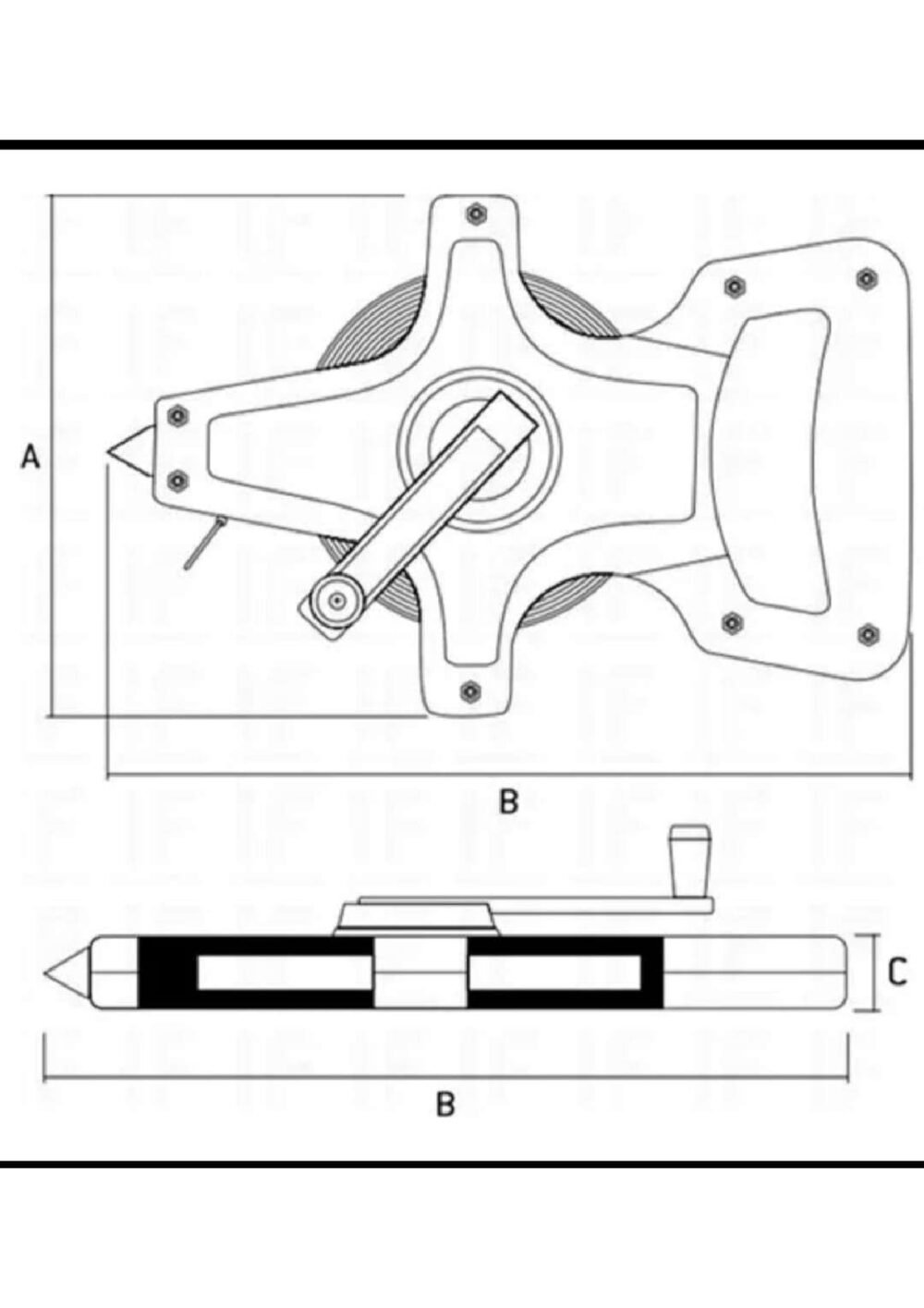 A

B

C

B